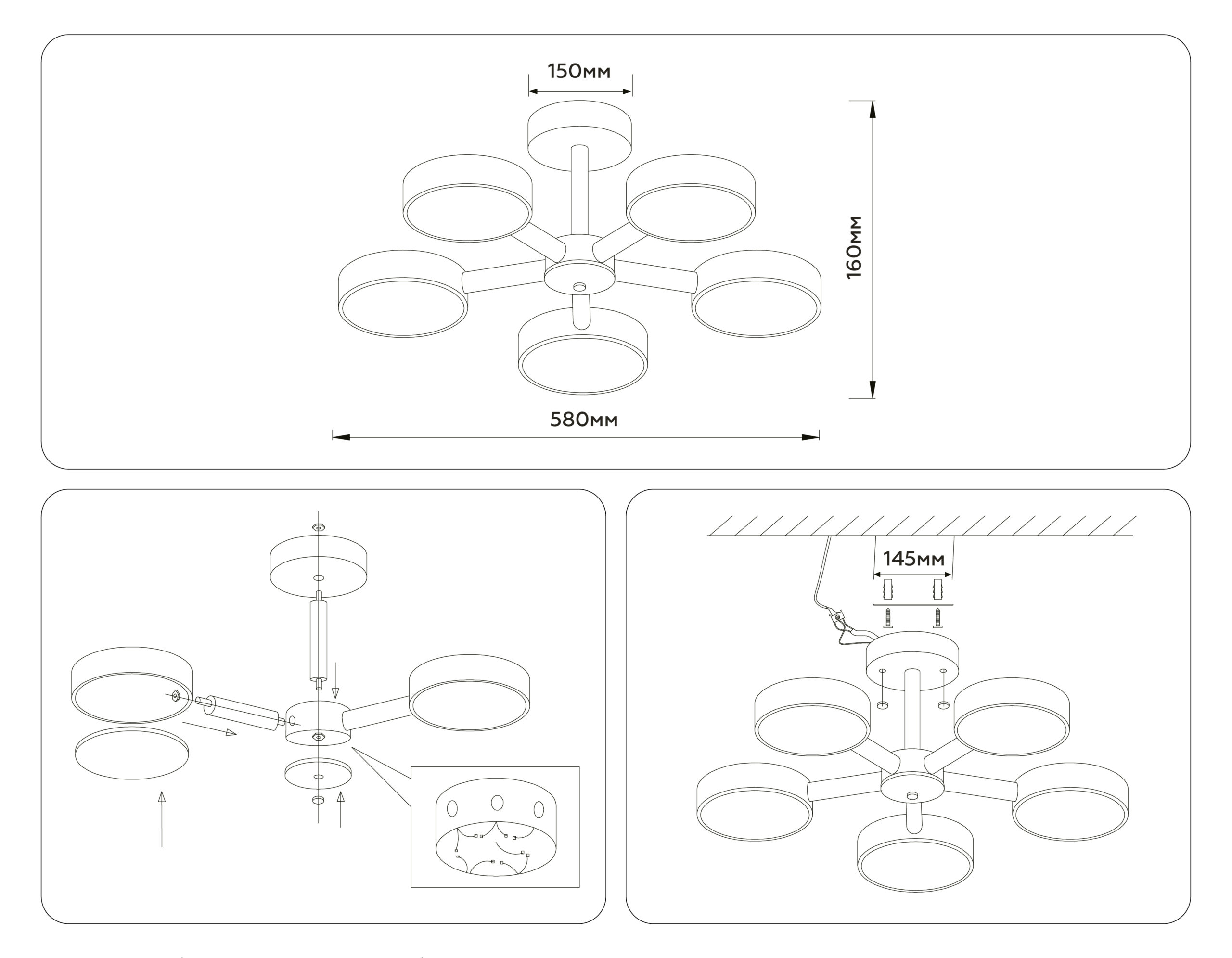 150мм

160мм

580мм

145мм