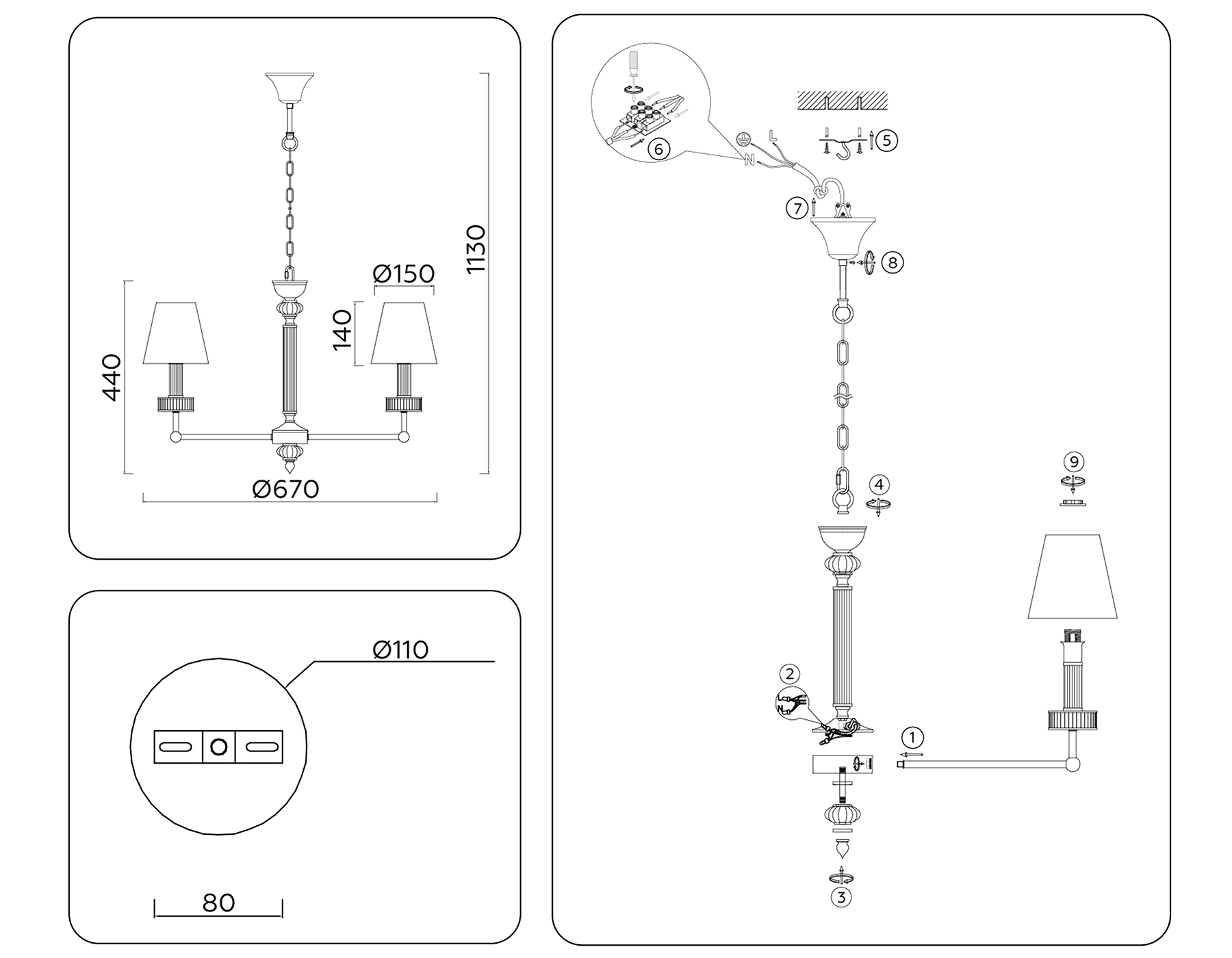 1130
Ø150
140
440
Ø670

Ø110
80

6
L
N
5
7
8
4
9
2
L
N
1
3