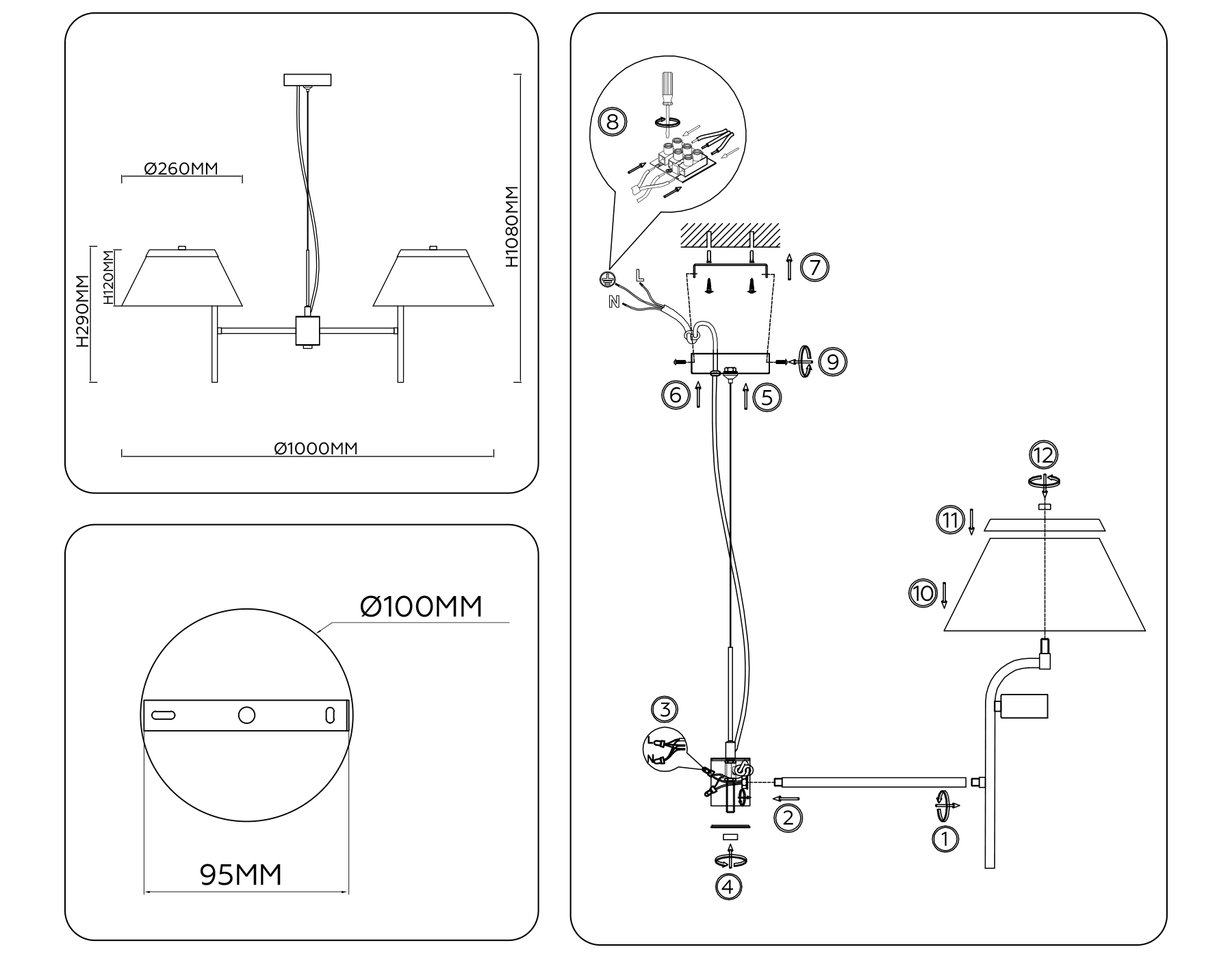 Ø260MM

H1080MM

H120MM

H290MM

Ø1000MM

Ø100MM

95MM

8

L

N

7

9

6

5

12

11

10

3

L

N

2

1

4