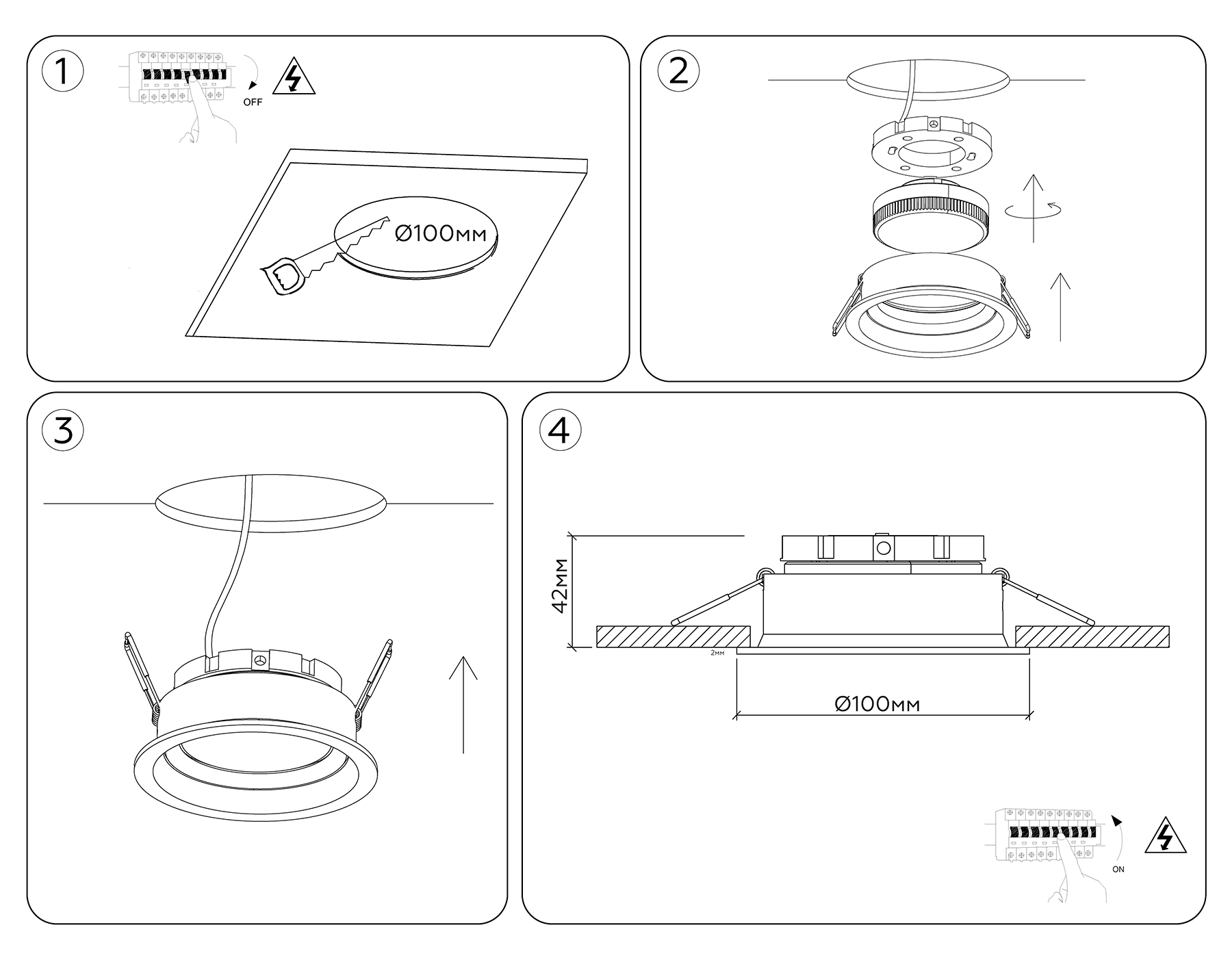 1

OFF

Ø100мм

2

3

4

42мм

2мм

Ø100мм

ON