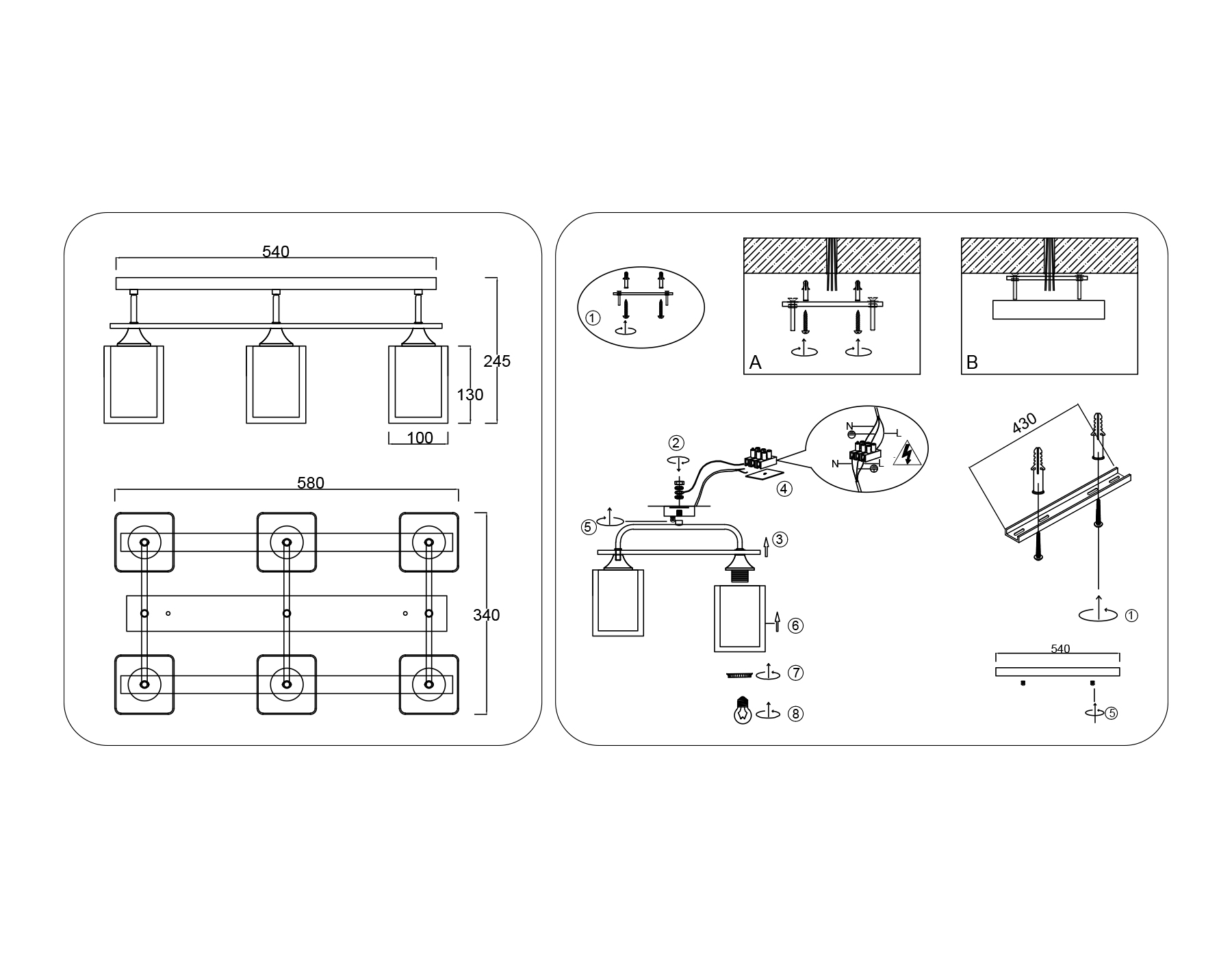 540

245

130

100

580

340

①

A

B

②

N

L

N

L

④

⑤

③

⑥

⑦

⑧

430

①

540

⑤